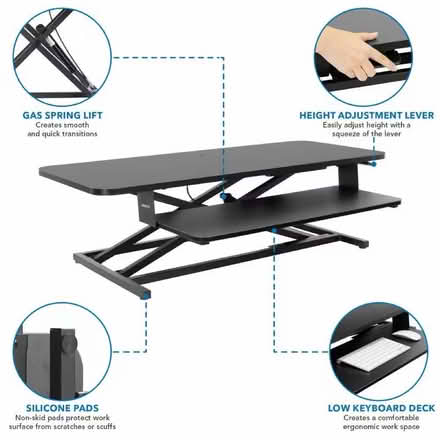 GAS SPRING LIFT
Creates smooth and quick transitions

HEIGHT ADJUSTMENT LEVER
Easily adjust height with a squeeze of the lever

SILICONE PADS
Non-skid pads protect work surface from scratches or scuffs

LOW KEYBOARD DECK
Creates a comfortable ergonomic work space