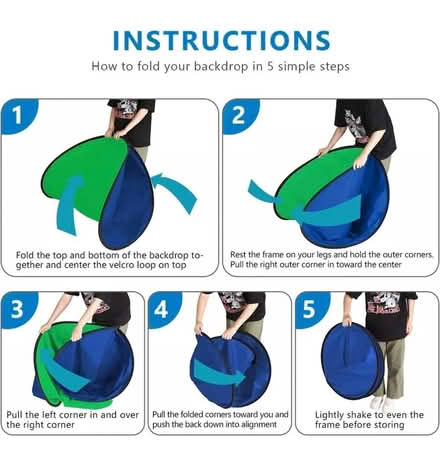 INSTRUCTIONS

How to fold your backdrop in 5 simple steps

1

Fold the top and bottom of the backdrop together and center the velcro loop on top

2

Rest the frame on your legs and hold the outer corners. Pull the right outer corner in toward the center

3

Pull the left corner in and over the right corner

4

Pull the folded corners toward you and push the back down into alignment

5

Lightly shake to even the frame before storing