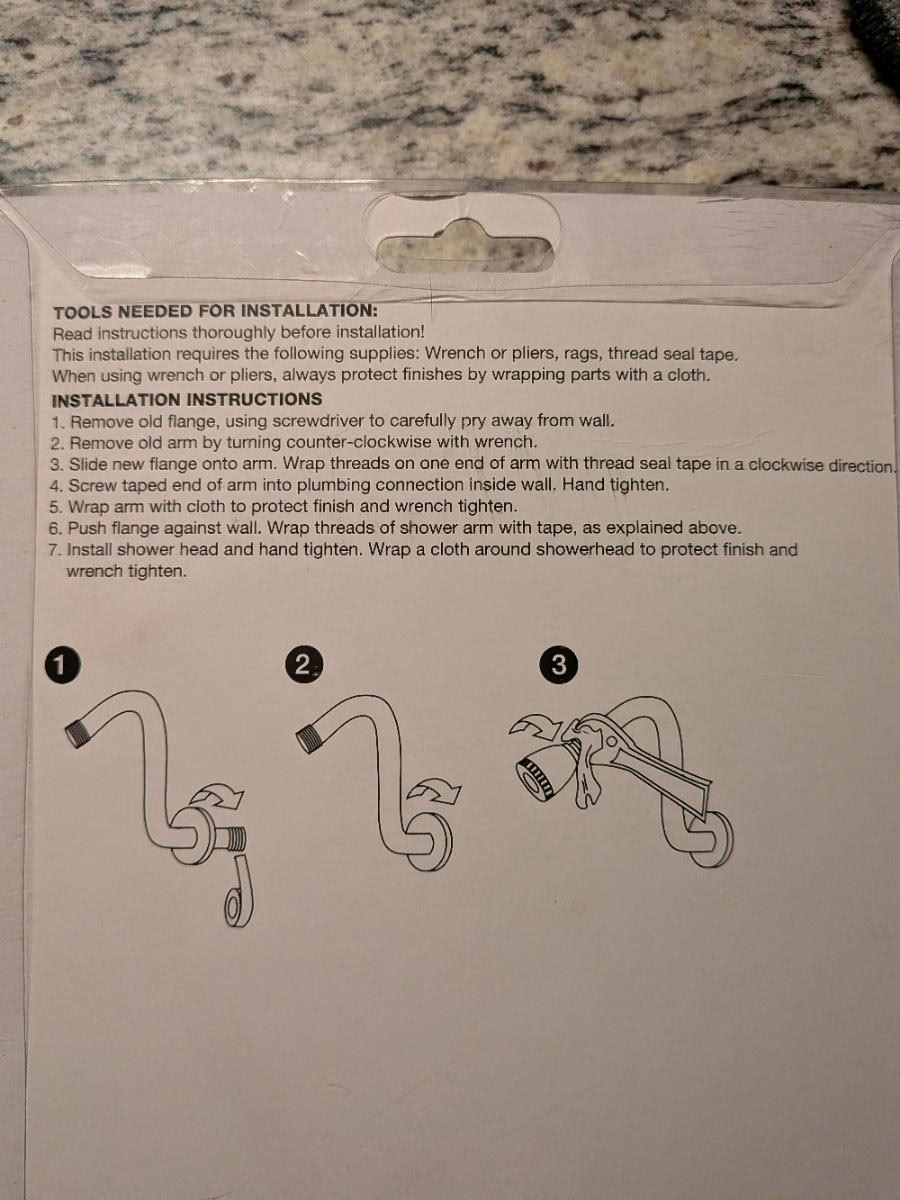 TOOLS NEEDED FOR INSTALLATION:
Read instructions thoroughly before installation!
This installation requires the following supplies: Wrench or pliers, rags, thread seal tape.
When using wrench or pliers, always protect finishes by wrapping parts with a cloth.

INSTALLATION INSTRUCTIONS
1. Remove old flange, using screwdriver to carefully pry away from wall.
2. Remove old arm by turning counter-clockwise with wrench.
3. Slide new flange onto arm. Wrap threads on one end of arm with thread seal tape in a clockwise direction.
4. Screw taped end of arm into plumbing connection inside wall. Hand tighten.
5. Wrap arm with cloth to protect finish and wrench tighten.
6. Push flange against wall. Wrap threads of shower arm with tape, as explained above.
7. Install shower head and hand tighten. Wrap a cloth around showerhead to protect finish and wrench tighten.

1

2

3