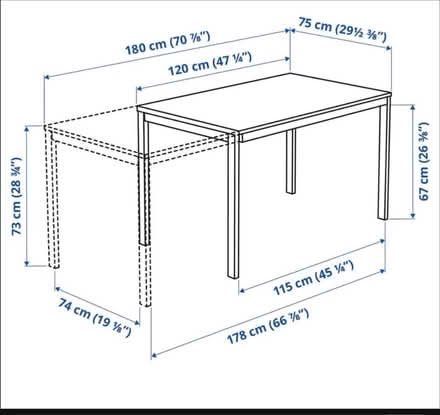 180 cm (70 ⅞")

75 cm (29½ ⅜")

120 cm (47 ¼")

73 cm (28 ¾")

67 cm (26 ⅜")

115 cm (45 ¼")

74 cm (19 ⅛")

178 cm (66 ⅞")