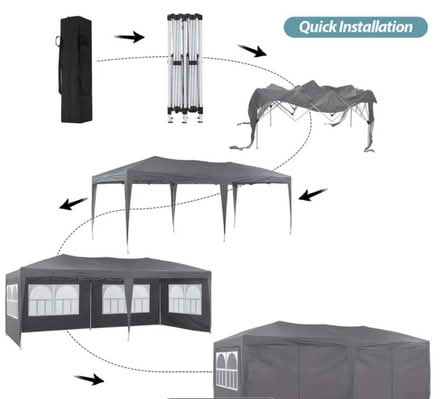 Quick Installation