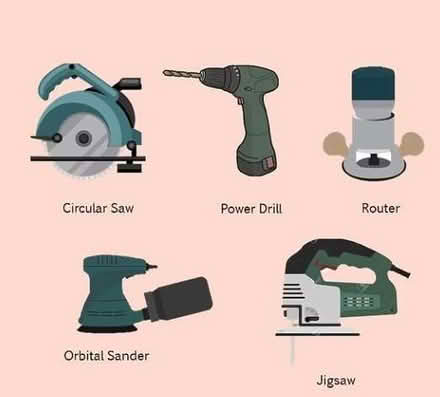 Circular Saw

Power Drill

Router

Orbital Sander

Jigsaw