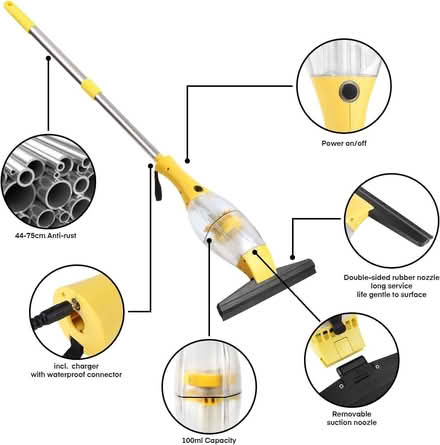 Power on/off

44-75cm Anti-rust

Double-sided rubber nozzle
long service
life gentle to surface

incl. charger
with waterproof connector

Removable
suction noozle

100ml Capacity