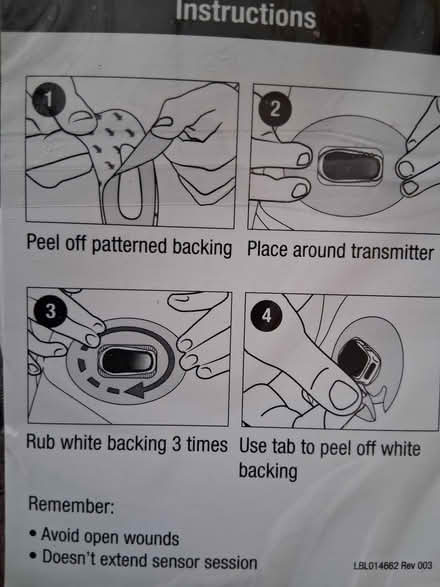 Instructions

1

Peel off patterned backing

2

Place around transmitter

3

Rub white backing 3 times

4

Use tab to peel off white backing

Remember:

• Avoid open wounds
• Doesn't extend sensor session

LBL014662 Rev 003