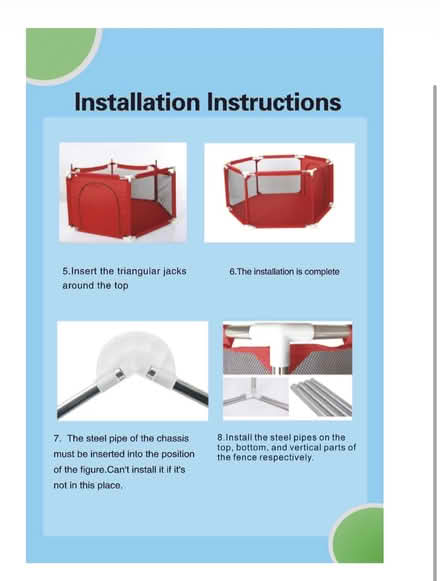 Installation Instructions

5.Insert the triangular jacks around the top

6.The installation is complete

7. The steel pipe of the chassis must be inserted into the position of the figure.Can't install it if it's not in this place.

8.Install the steel pipes on the top, bottom, and vertical parts of the fence respectively.